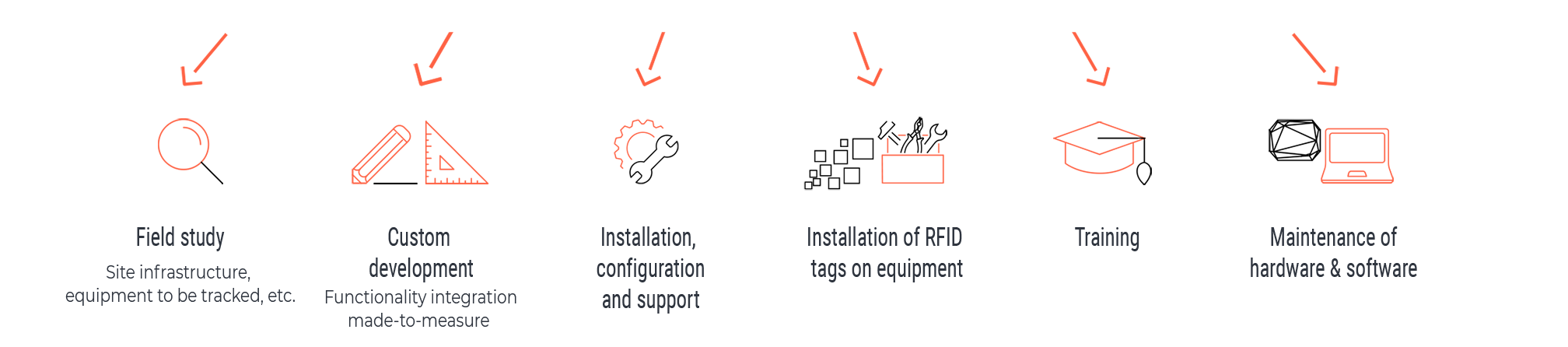 Field study
Site infrastructure, equipment to be tracked, etc.

Custom development
Functionality integration made-to-measure

Installation, configuration and support

Installation of RFID tags on equipment

Training

Maintenance of hardware & software